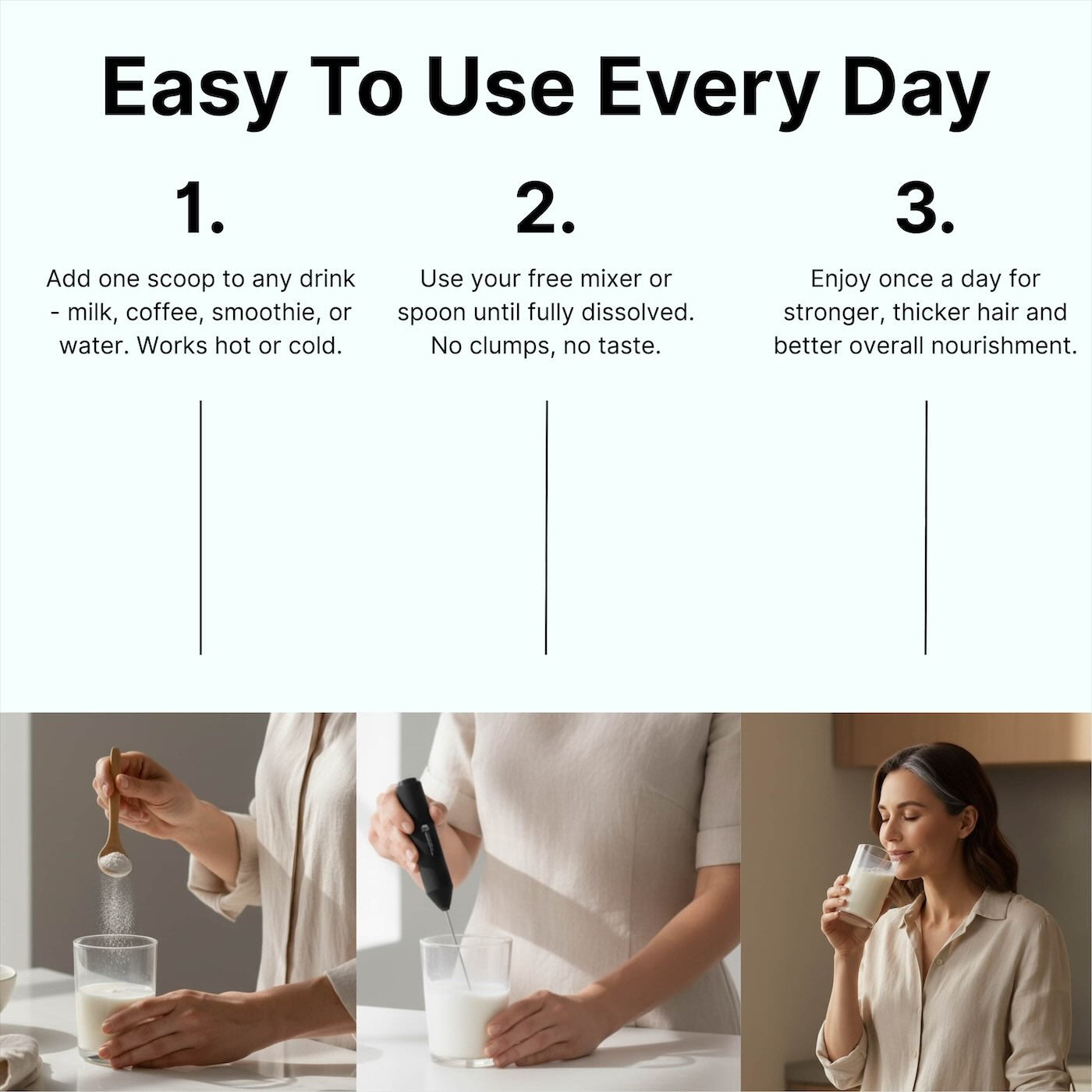 Easy To Use Every Day

1.

Add one scoop to any drink - milk, coffee, smoothie, or water. Works hot or cold.

2.

Use your free mixer or spoon until fully dissolved. No clumps, no taste.

3.

Enjoy once a day for stronger, thicker hair and better overall nourishment.